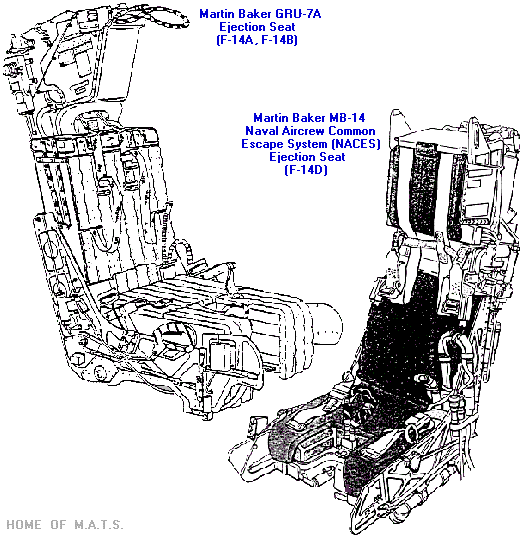 Martin Baker GRU-7A
Ejection Seat
(F-14A, F-14B)

Martin Baker MB-14
Naval Aircrew Common
Escape System (NACES)
Ejection Seat
(F-14D)

HOME OF M.A.T.S.